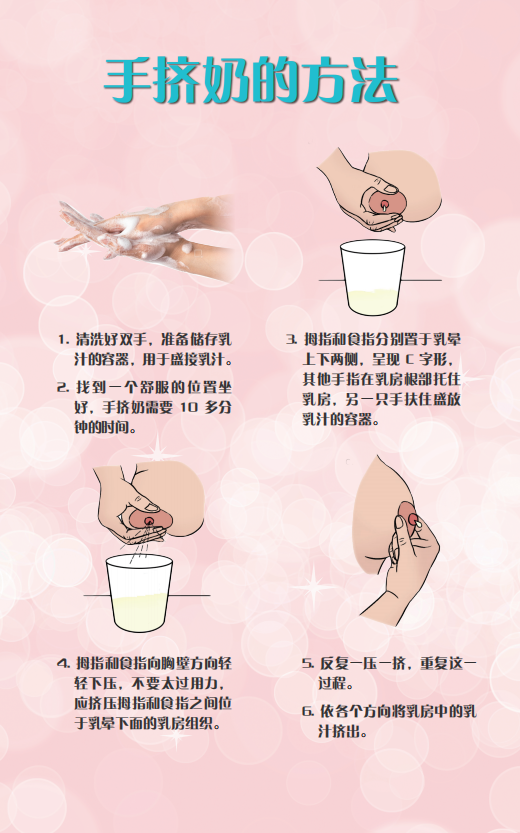 手挤奶的方法

1. 清洗好双手，准备储存乳汁的容器，用于盛接乳汁。

2. 找到一个舒服的位置坐好，手挤奶需要 10 多分钟的时间。

3. 拇指和食指分别置于乳晕上下两侧，呈现 C 字形，其他手指在乳房根部托住乳房，另一只手扶住盛放乳汁的容器。

4. 拇指和食指向胸壁方向轻轻下压，不要太过用力，应挤压拇指和食指之间位于乳晕下面的乳房组织。

5. 反复一压一挤，重复这一过程。

6. 依各个方向将乳房中的乳汁挤出。