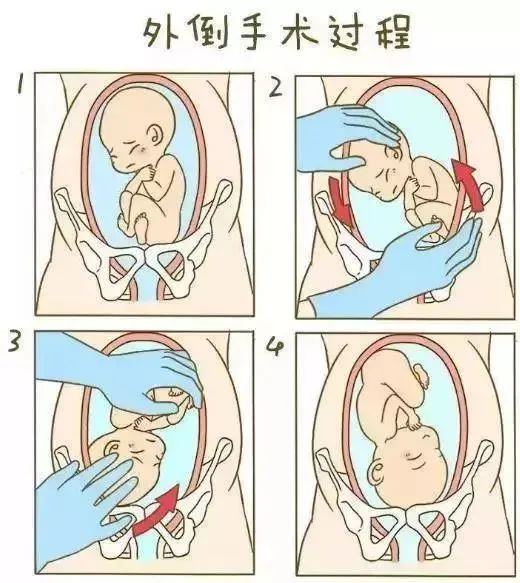 外倒手术过程

1

2

3

4