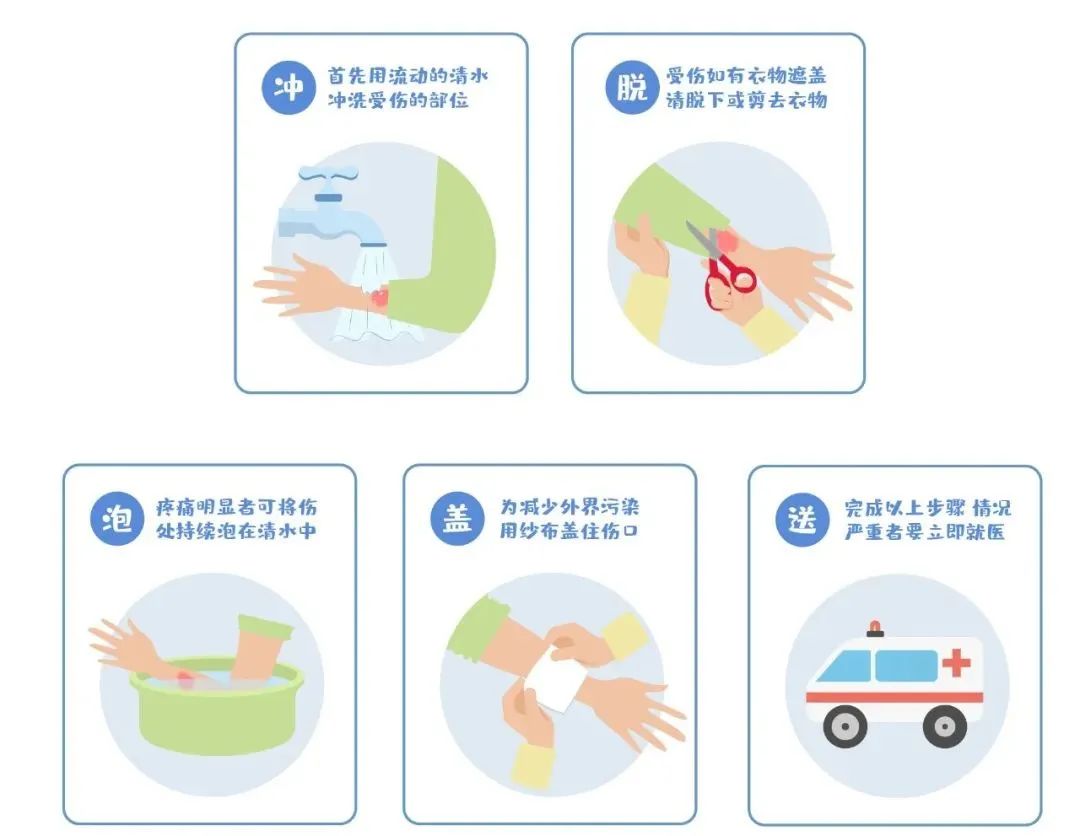 冲 首先用流动的清水冲洗受伤的部位

脱 受伤如有衣物遮盖请脱下或剪去衣物

泡 疼痛明显者可将伤处持续泡在清水中

盖 为减少外界污染用纱布盖住伤口

送 完成以上步骤 情况严重者要立即就医